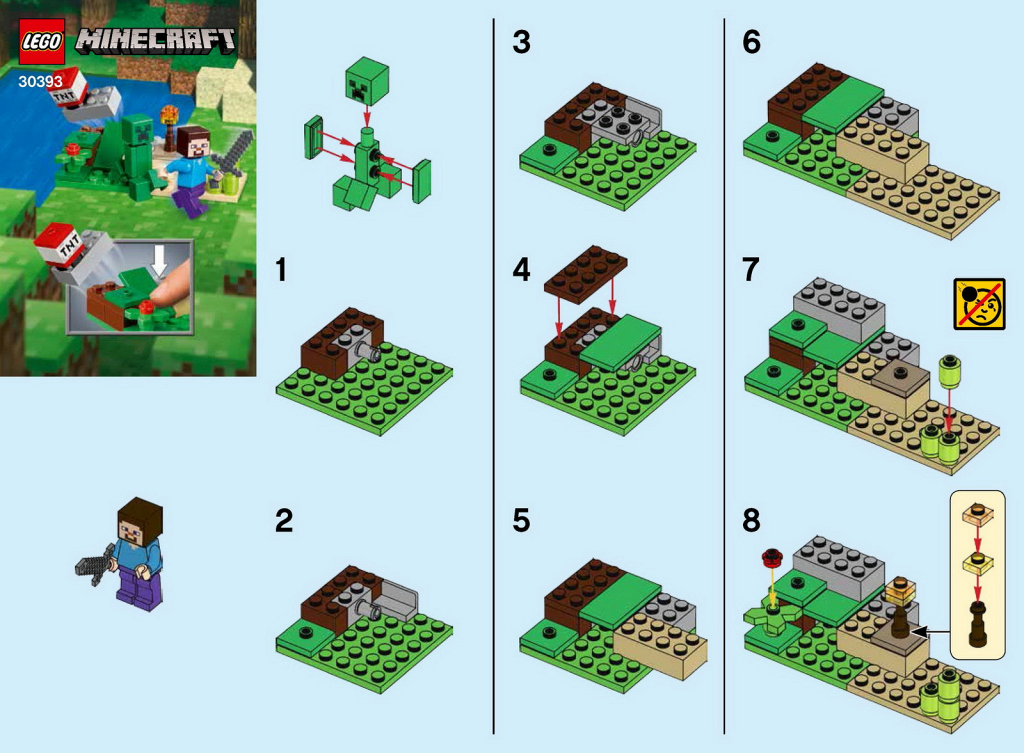 LEGO MINECRAFT
30393
TNT
TNT
1
2
3
4
5
6
7
8