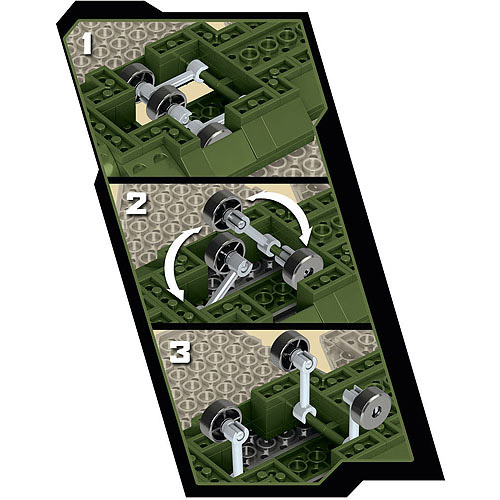 1

2

3