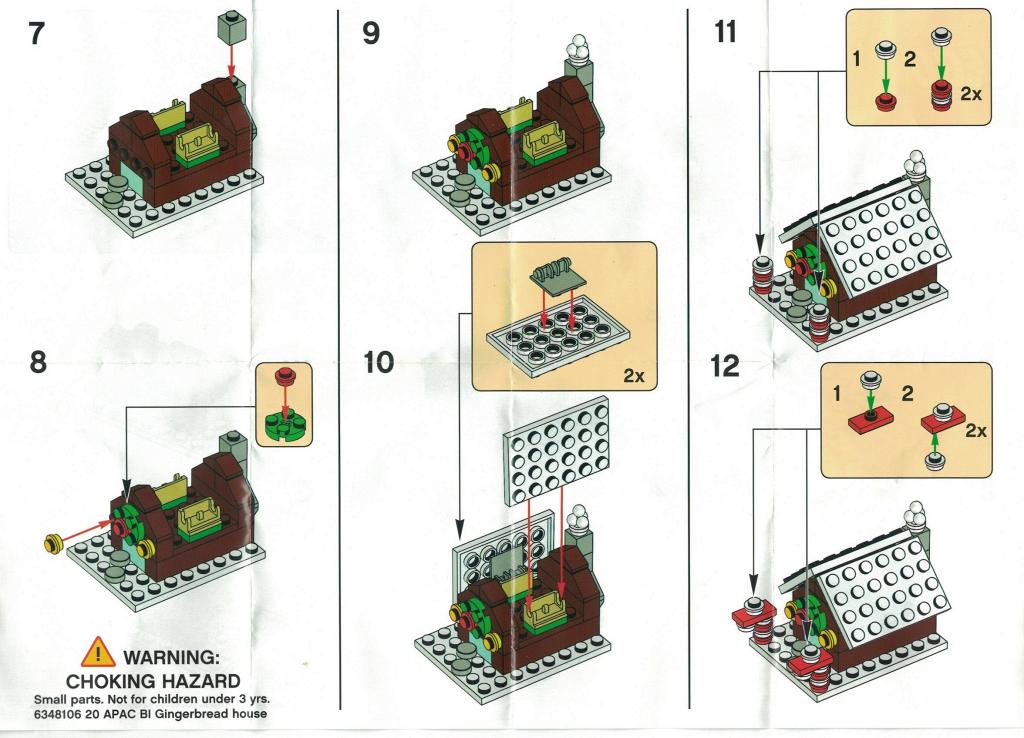 7

8

WARNING:
CHOKING HAZARD
Small parts. Not for children under 3 yrs.
6348106 20 APAC BI Gingerbread house

9

10

2x

11

1 2

2x

12

1 2

2x